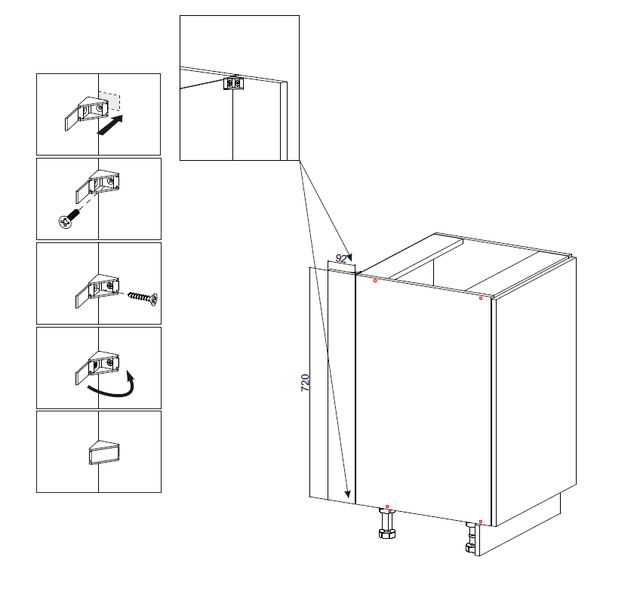 92
720