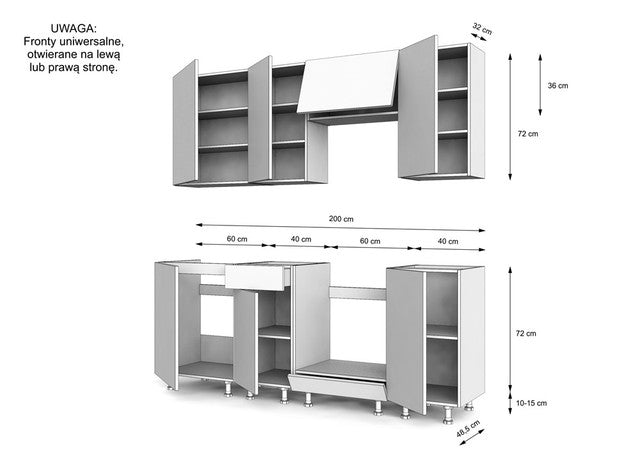 UWAGA:
Fronty uniwersalne, otwierane na lewą lub prawą stronę.

32 cm
36 cm
72 cm

200 cm
60 cm
40 cm
60 cm
40 cm

72 cm
10-15 cm
48,5 cm