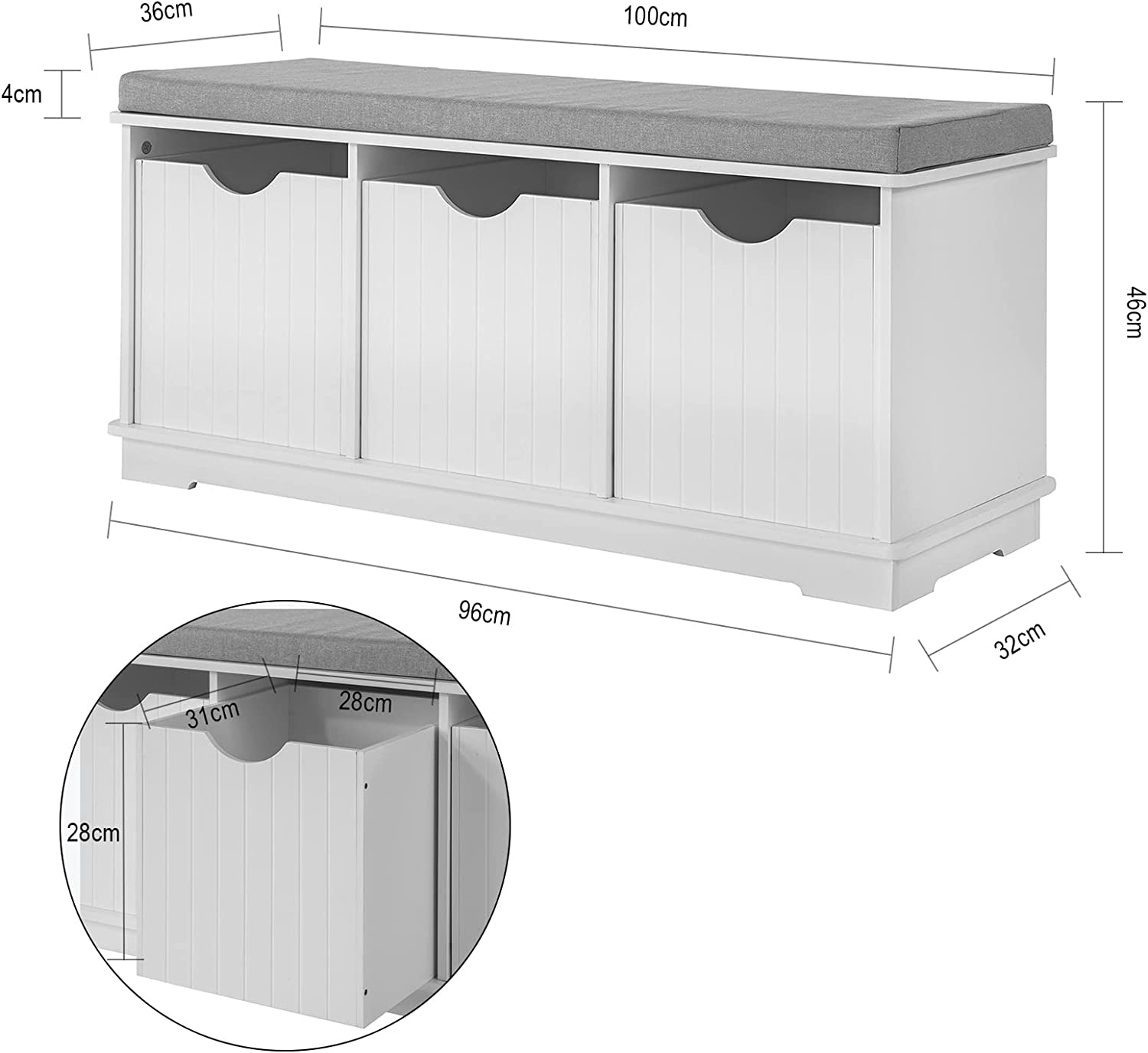 36cm
100cm
4cm
46cm
96cm
32cm
31cm
28cm
28cm