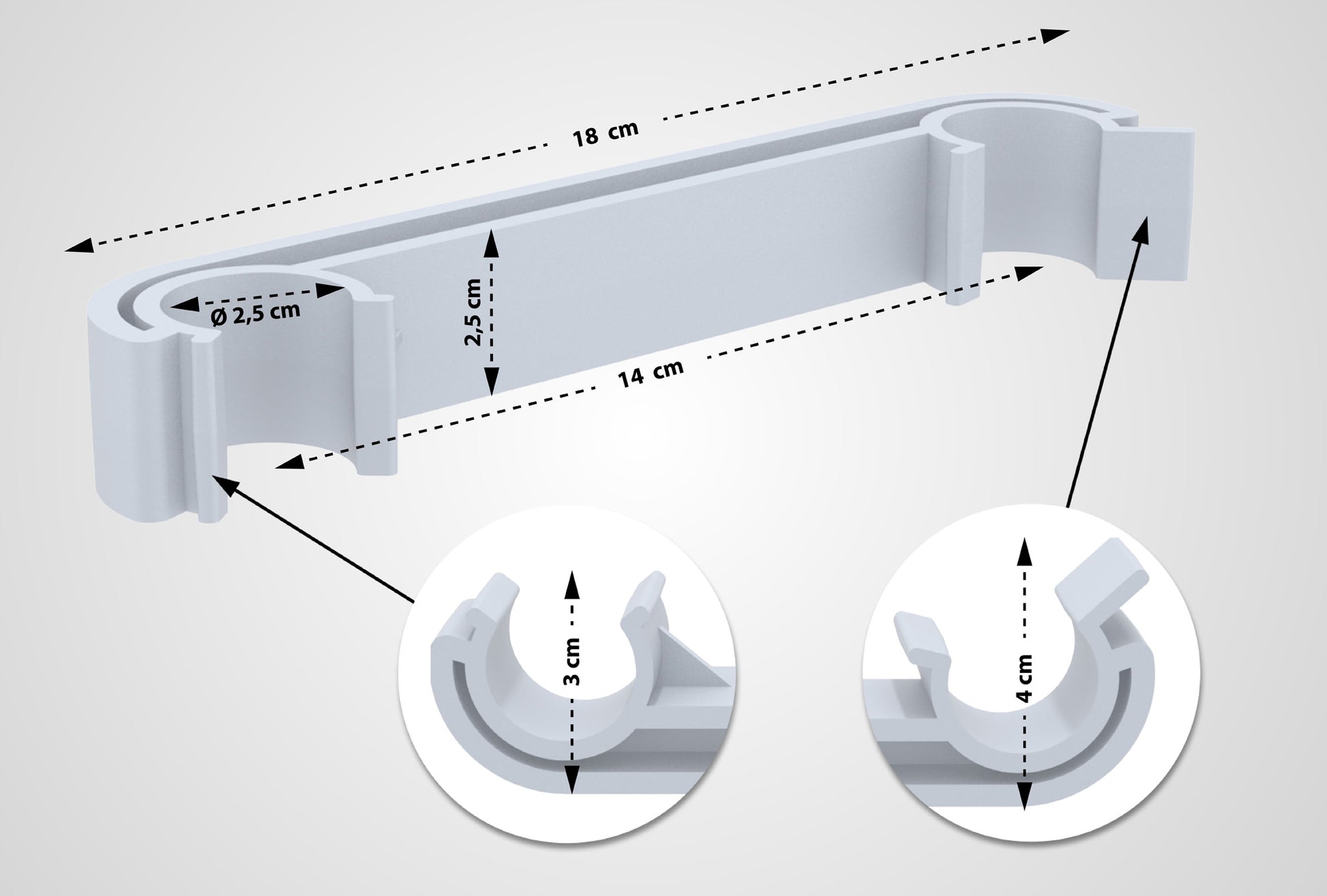 18 cm

Ø 2,5 cm

2,5 cm

14 cm

3 cm

4 cm